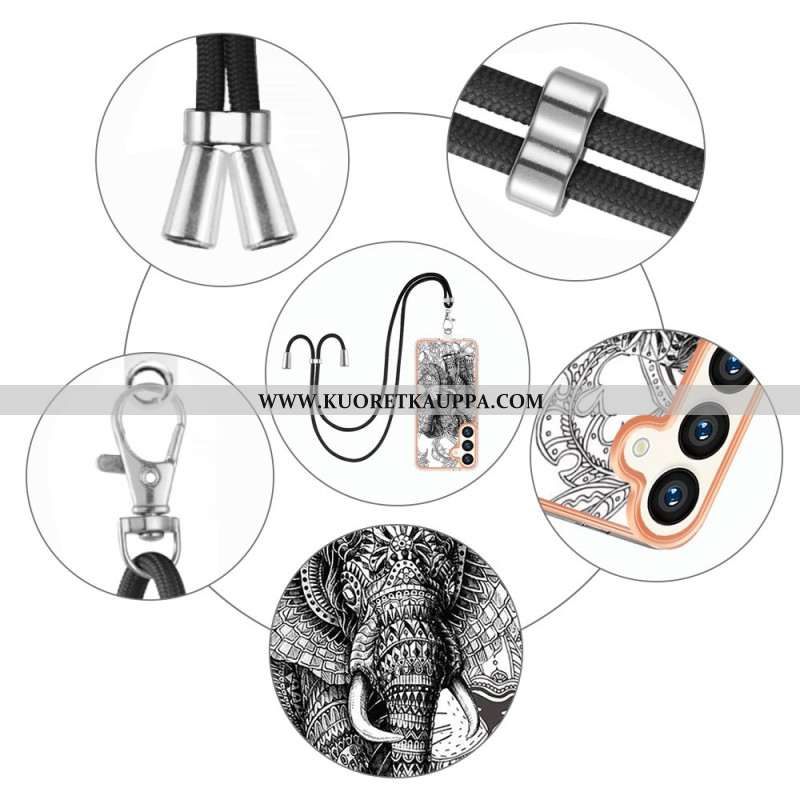 WWW.KUORETKAUPPA.COM