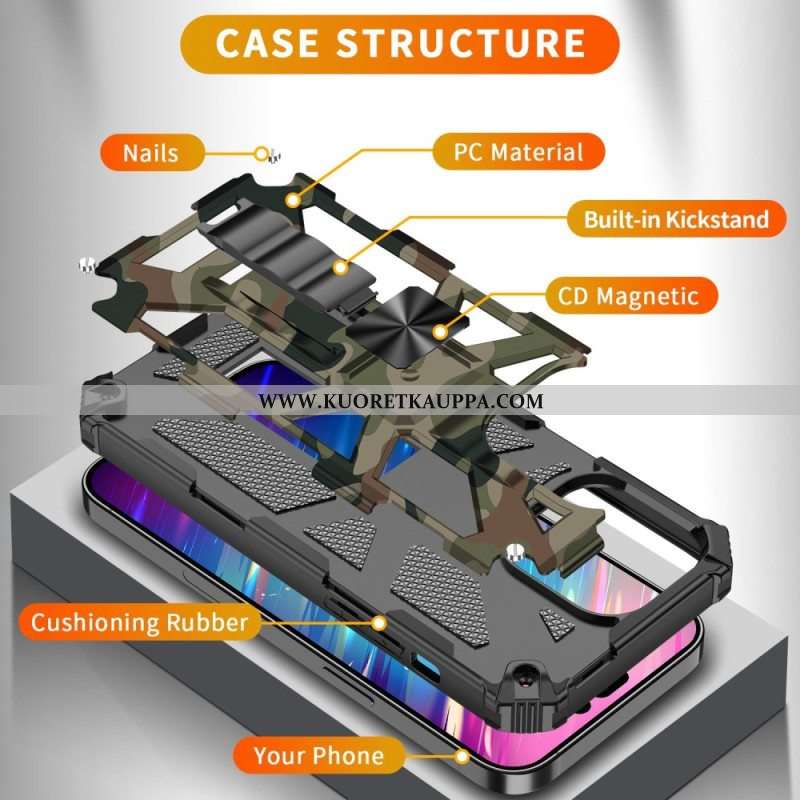 CASE STRUCTURE

Nails

PC Material

Built-in Kickstand

CD Magnetic

WWW.KUORETKAUPPA.COM

Cushioning Rubber

Your Phone