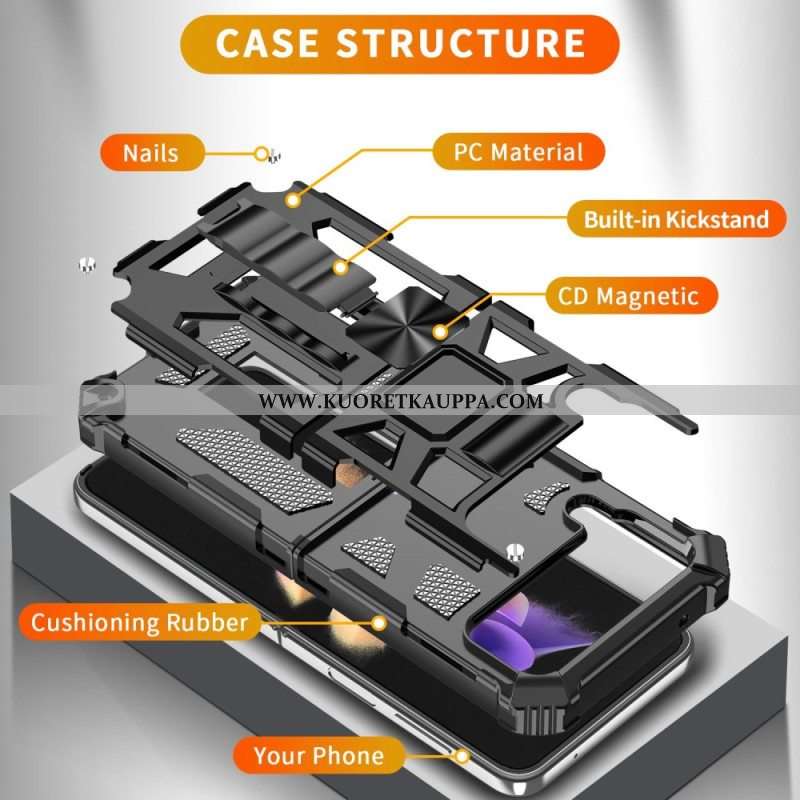 CASE STRUCTURE

Nails

PC Material

Built-in Kickstand

CD Magnetic

WWW.KUORETKAUPPA.COM

Cushioning Rubber

Your Phone