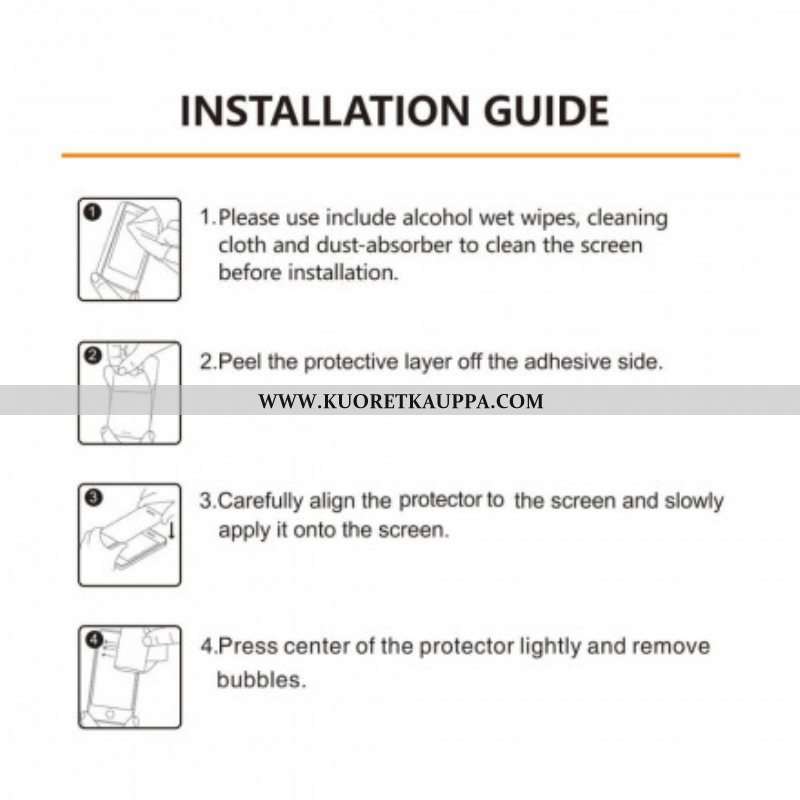 INSTALLATION GUIDE

1

1.Please use include alcohol wet wipes, cleaning cloth and dust-absorber to clean the screen before installation.

2

2.Peel the protective layer off the adhesive side.

WWW.KUORETKAUPPA.COM

3

3.Carefully align the protector to the screen and slowly apply it onto the screen.

4

4.Press center of the protector lightly and remove bubbles.