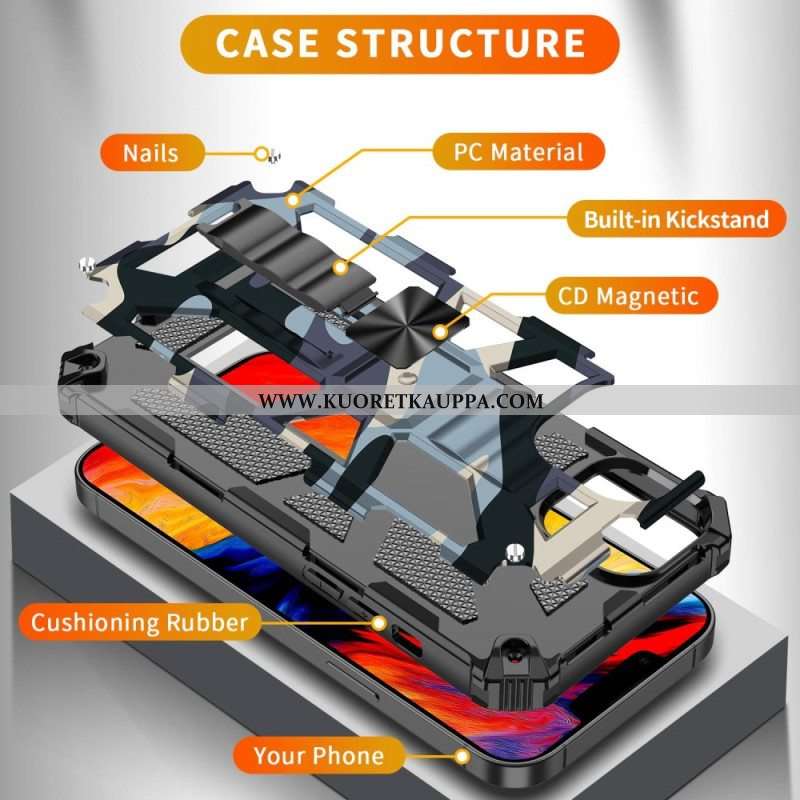 CASE STRUCTURE

Nails

PC Material

Built-in Kickstand

CD Magnetic

WWW.KUORETKAUPPA.COM

Cushioning Rubber

Your Phone