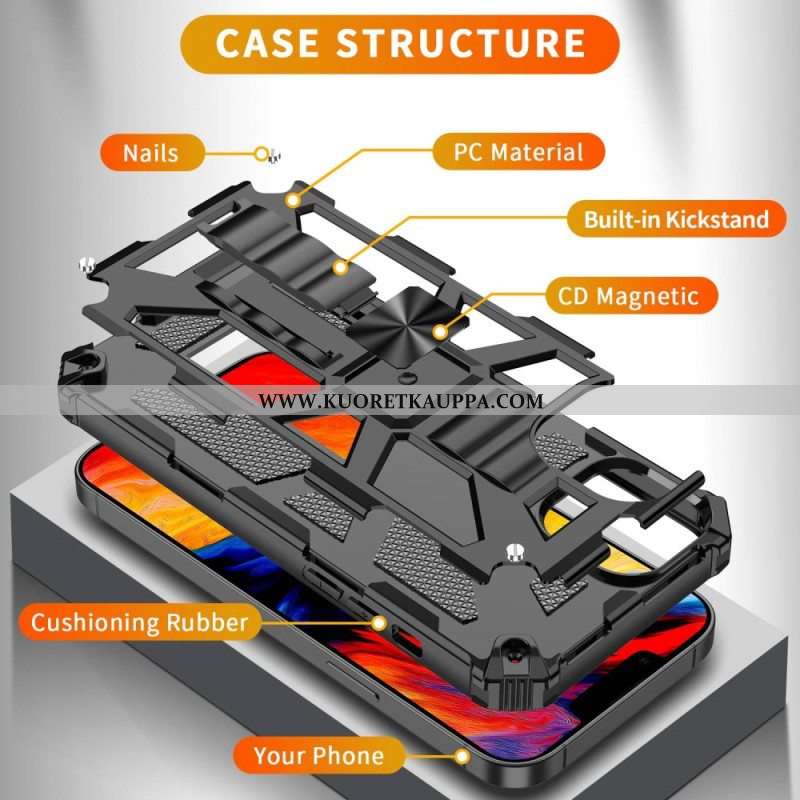 CASE STRUCTURE

Nails

PC Material

Built-in Kickstand

CD Magnetic

WWW.KUORETKAUPPA.COM

Cushioning Rubber

Your Phone