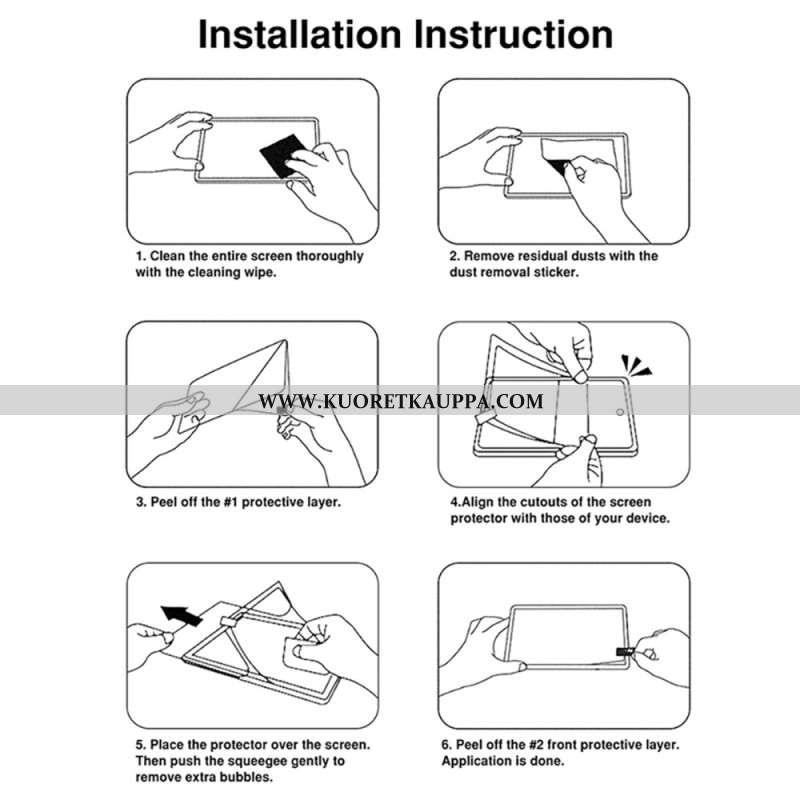 Installation Instruction

1. Clean the entire screen thoroughly with the cleaning wipe.

2. Remove residual dusts with the dust removal sticker.

WWW.KUORETKAUPPA.COM

3. Peel off the #1 protective layer.

4.Align the cutouts of the screen protector with those of your device.

5. Place the protector over the screen. Then push the squeegee gently to remove extra bubbles.

6. Peel off the #2 front protective layer. Application is done.